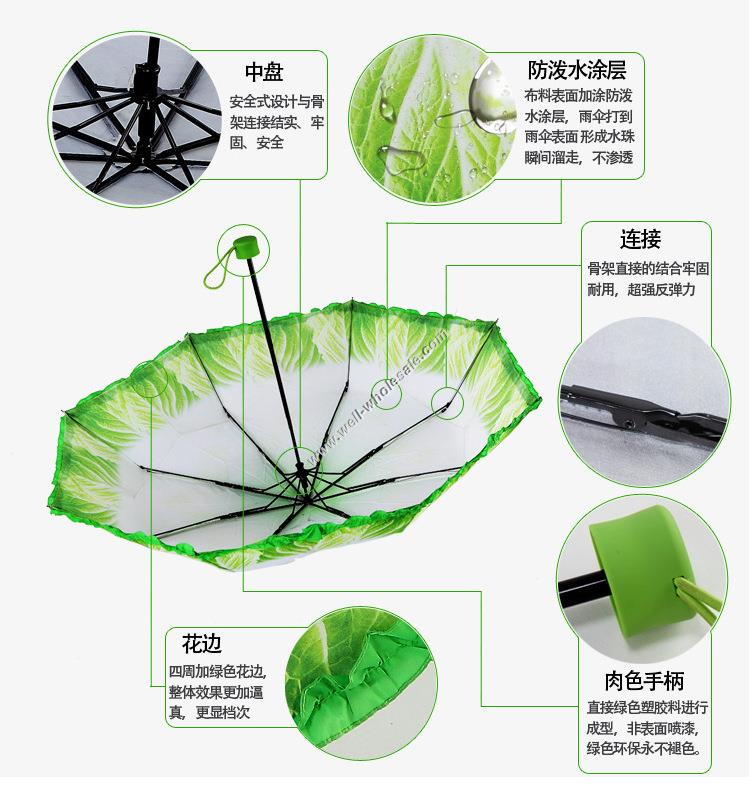 中盘
安全式设计与骨架连接结实、牢固、安全

防泼水涂层
布料表面加涂防泼水涂层，雨伞打到雨伞表面形成水珠瞬间溜走，不渗透

连接
骨架直接的结合牢固耐用，超强反弹力

www.well-wholesale.com

花边
四周加绿色花边，整体效果更加逼真，更显档次

肉色手柄
直接绿色塑胶料进行成型，非表面喷漆，绿色环保永不褪色。